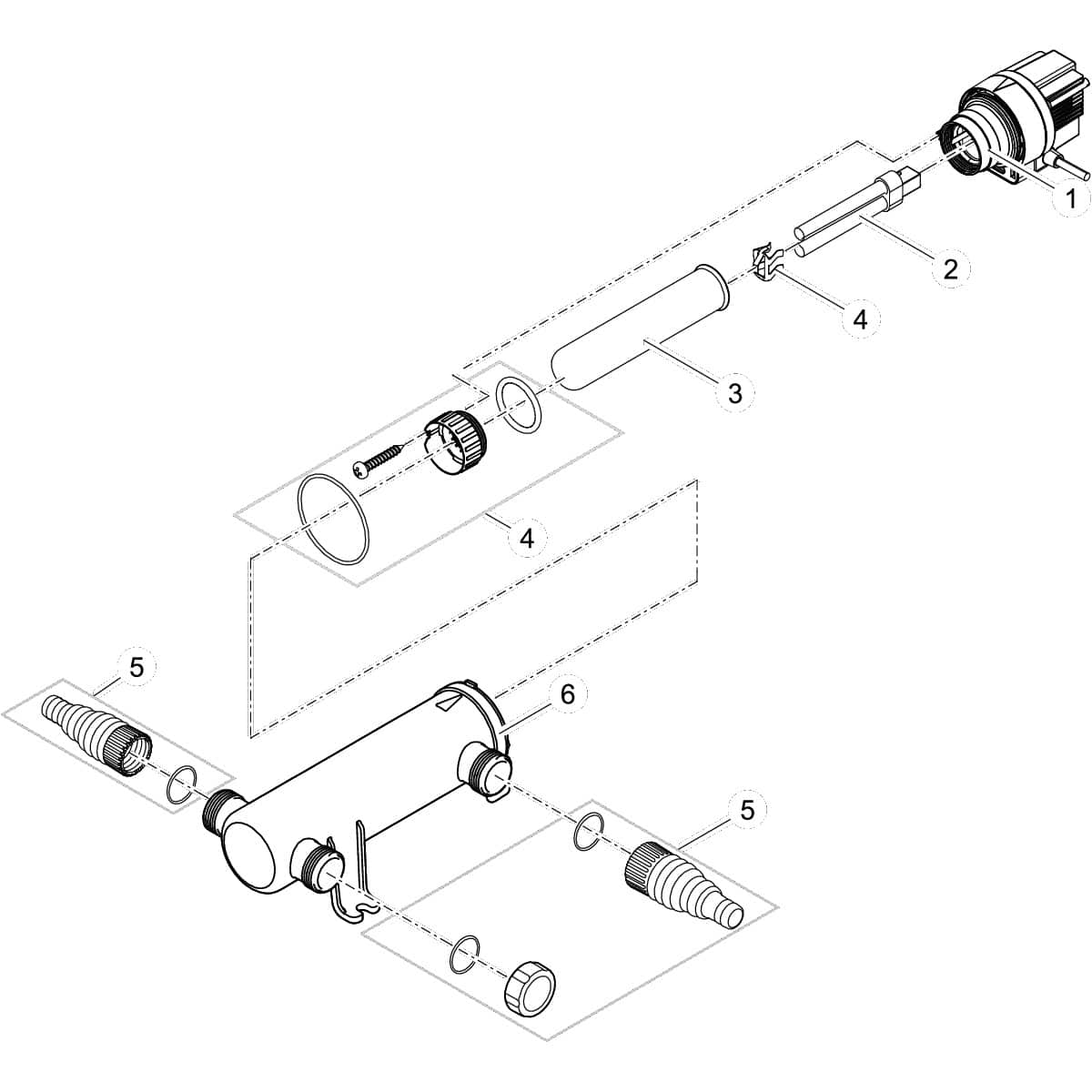 1
2
4
3
4
5
6
5